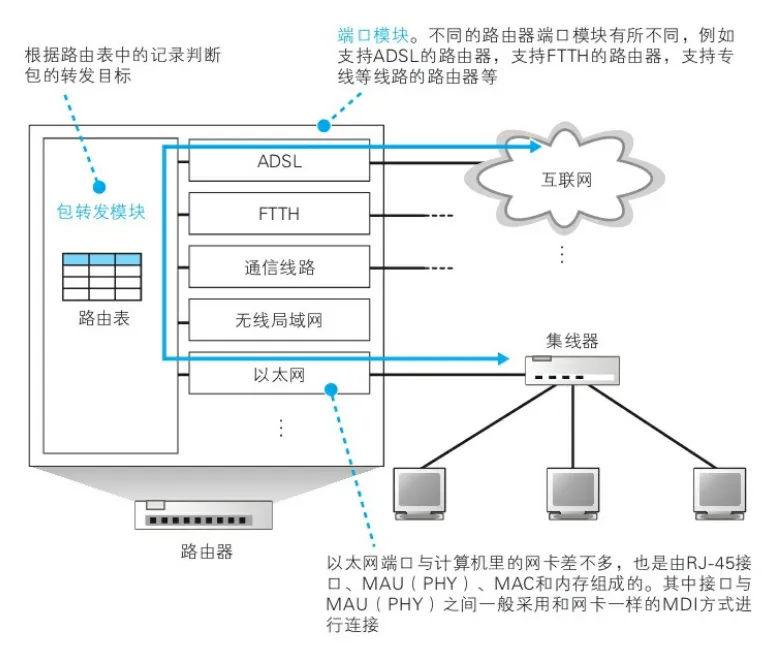 根据路由表中的记录判断包的转发目标

端口模块。不同的路由器端口模块有所不同，例如支持ADSL的路由器，支持FTTH的路由器，支持专线等线路的路由器等

包转发模块

路由表

ADSL

FTTH

通信线路

无线局域网

以太网

互联网

集线器

路由器

以太网端口与计算机里的网卡差不多，也是由RJ-45接口、MAU（PHY）、MAC和内存组成的。其中接口与MAU（PHY）之间一般采用和网卡一样的MDI方式进行连接