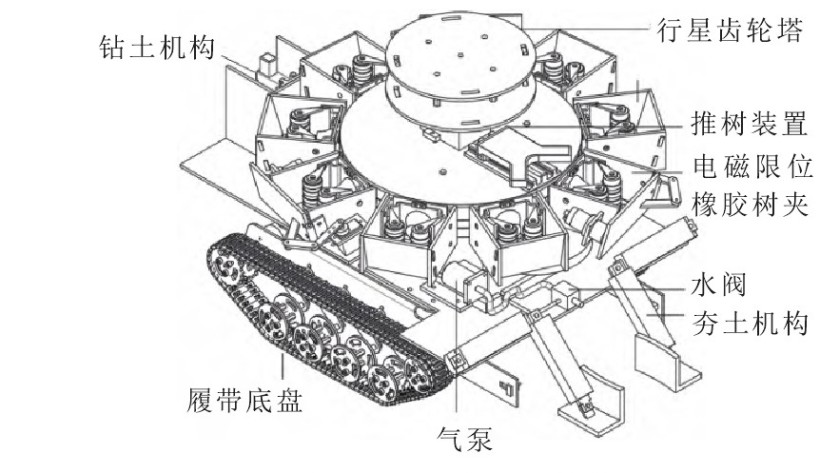 钻土机构
行星齿轮塔
推树装置
电磁限位
橡胶树夹
水阀
夯土机构
履带底盘
气泵